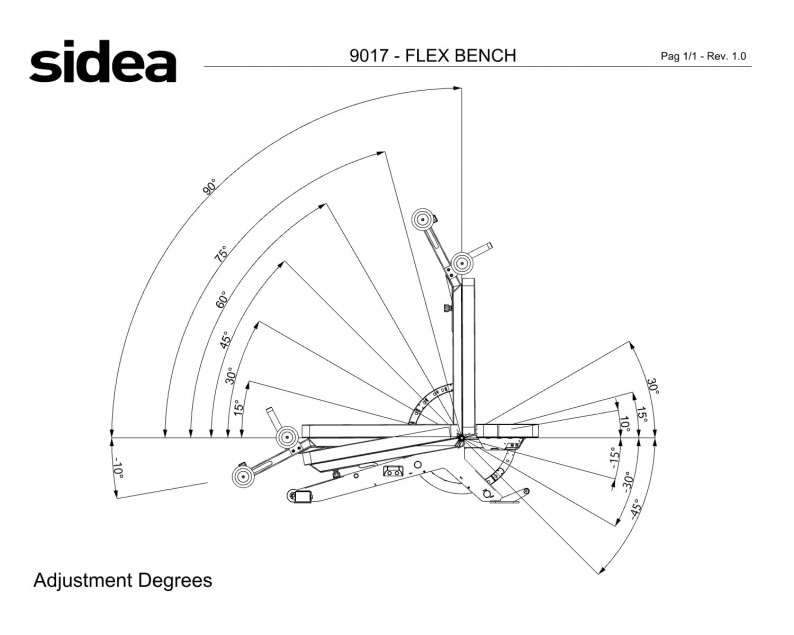 sidea

9017 - FLEX BENCH

Pag 1/1 - Rev. 1.0

90°

75°

60°

45°

30°

15°

-10°

30°

15°

10°

-15°

-30°

-45°

Adjustment Degrees