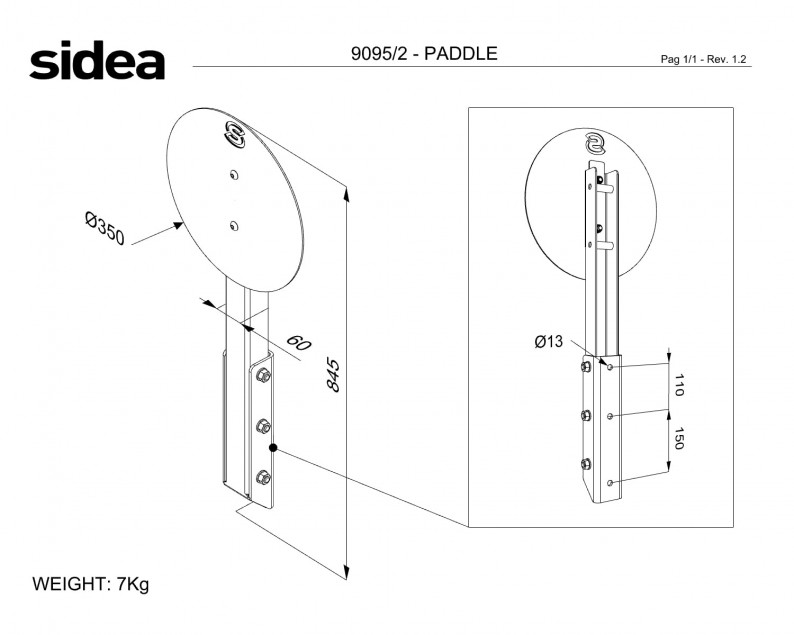 sidea

9095/2 - PADDLE

Pag 1/1 - Rev. 1.2

Ø350

60

845

Ø13

110

150

WEIGHT: 7Kg